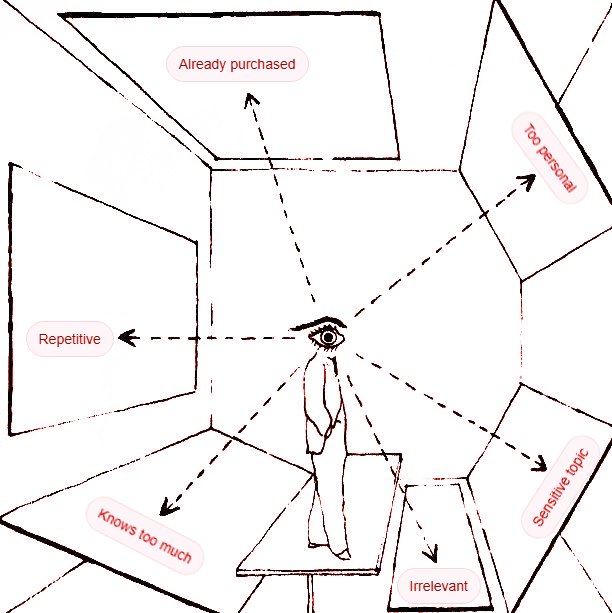 Already purchased

Too personal

Repetitive

Sensitive topic

Knows too much

Irrelevant